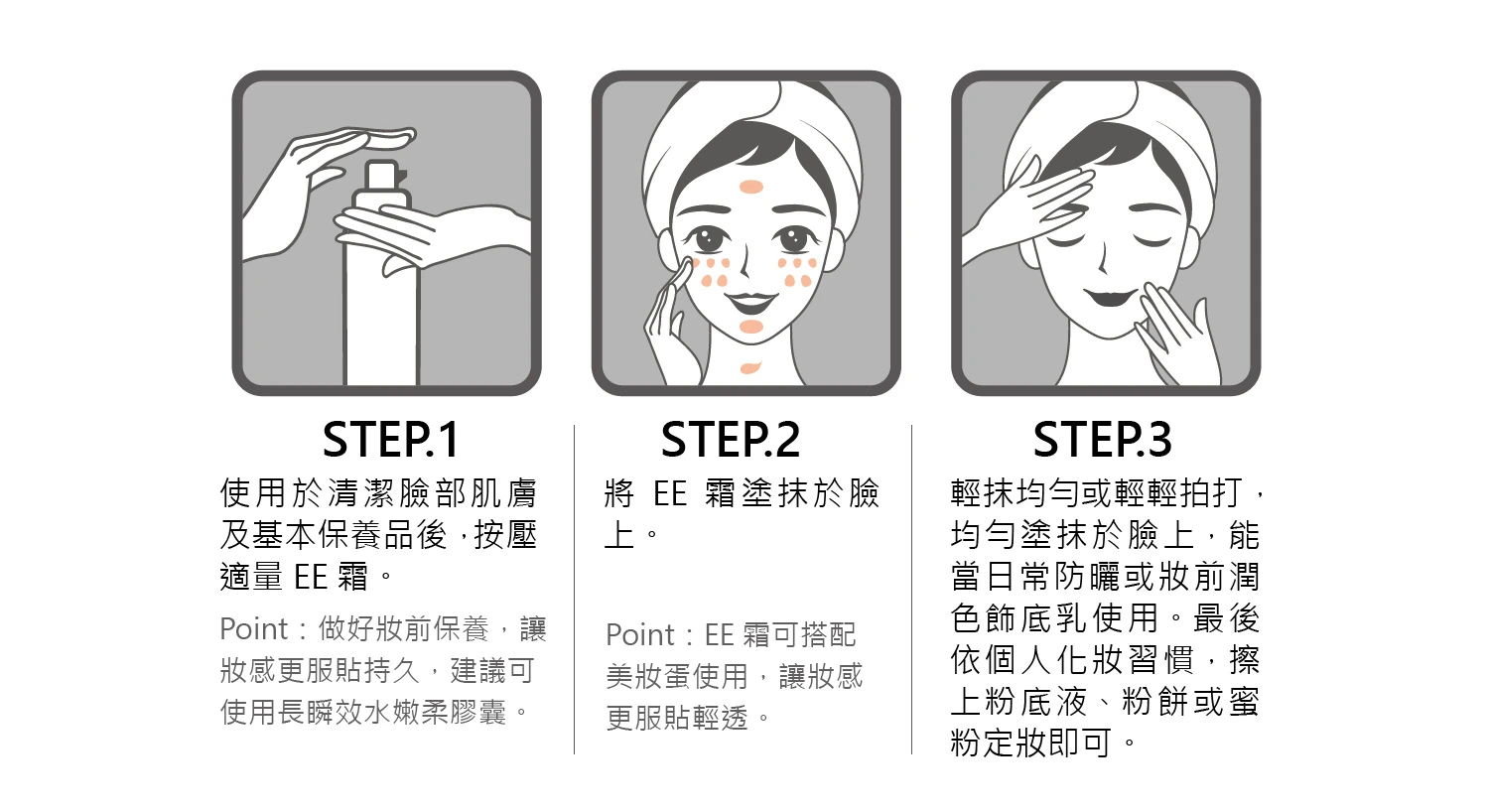 STEP.1

使用於清潔臉部肌膚及基本保養品後，按壓適量 EE 霜。

Point：做好妝前保養，讓妝感更服貼持久，建議可使用長瞬效水嫩柔膠囊。

STEP.2

將 EE 霜塗抹於臉上。

Point：EE 霜可搭配美妝蛋使用，讓妝感更服貼輕透。

STEP.3

輕抹均勻或輕輕拍打，均勻塗抹於臉上，能當日常防曬或妝前潤色飾底乳使用。最後依個人化妝習慣，擦上粉底液、粉餅或蜜粉定妝即可。