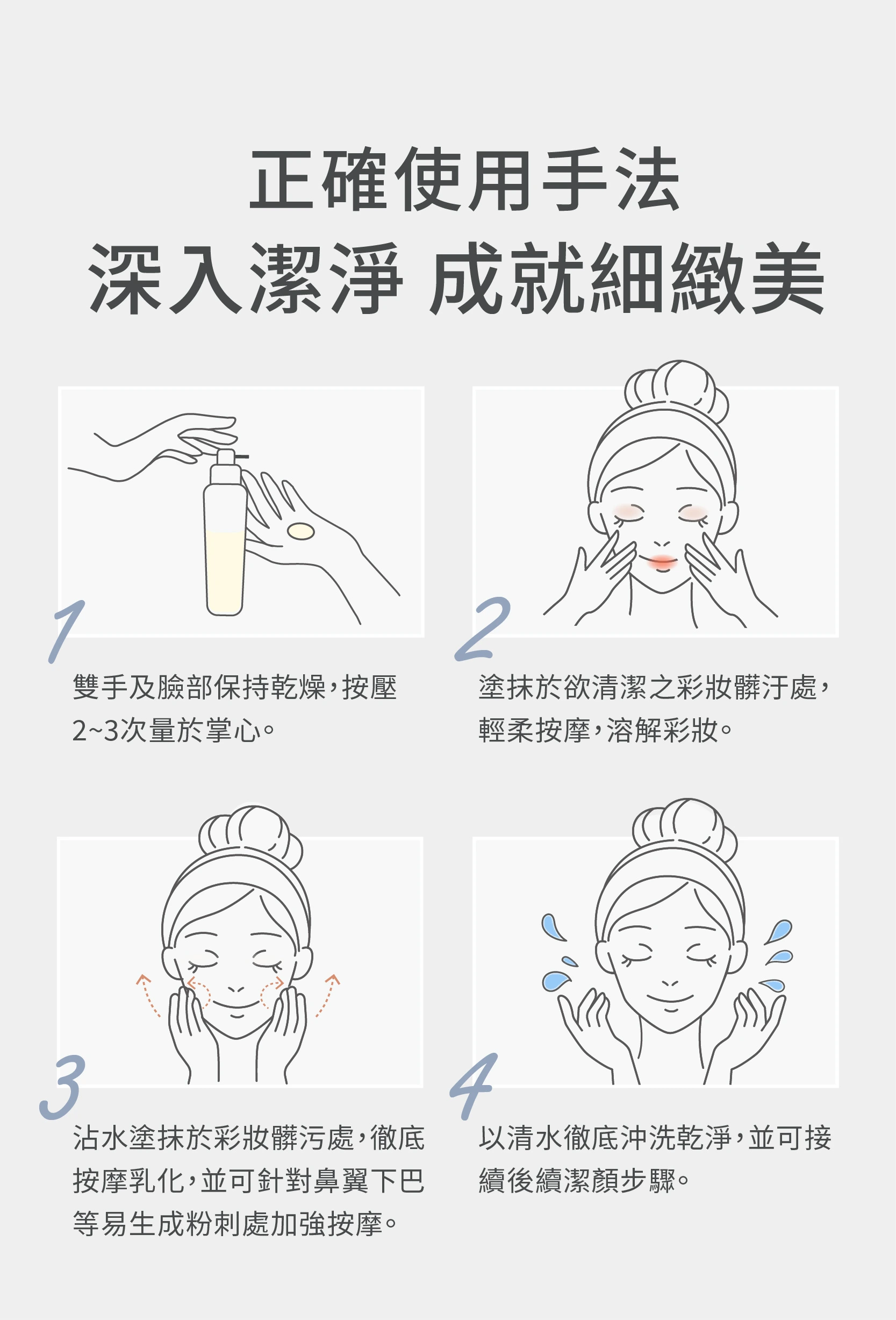 正確使用手法
深入潔淨 成就細緻美

1

雙手及臉部保持乾燥，按壓2~3次量於掌心。

2

塗抹於欲清潔之彩妝髒汙處，輕柔按摩，溶解彩妝。

3

沾水塗抹於彩妝髒污處，徹底按摩乳化，並可針對鼻翼下巴等易生成粉刺處加強按摩。

4

以清水徹底沖洗乾淨，並可接續後續潔顏步驟。