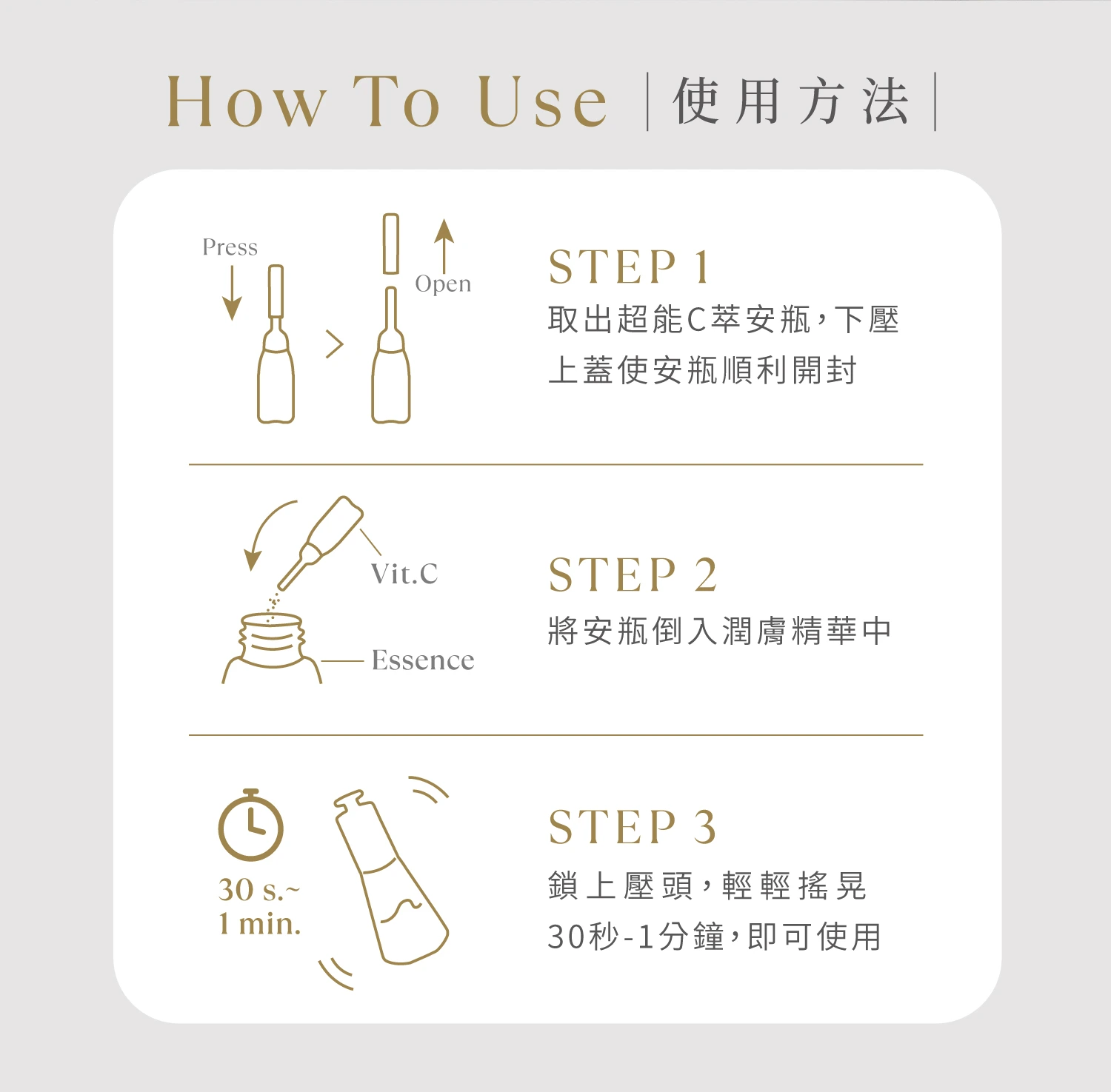 How To Use | 使用方法 |

Press

Open

STEP 1
取出超能C萃安瓶，下壓上蓋使安瓶順利開封

Vit.C

Essence

STEP 2
將安瓶倒入潤膚精華中

30 s.~
1 min.

STEP 3
鎖上壓頭，輕輕搖晃
30秒-1分鐘，即可使用