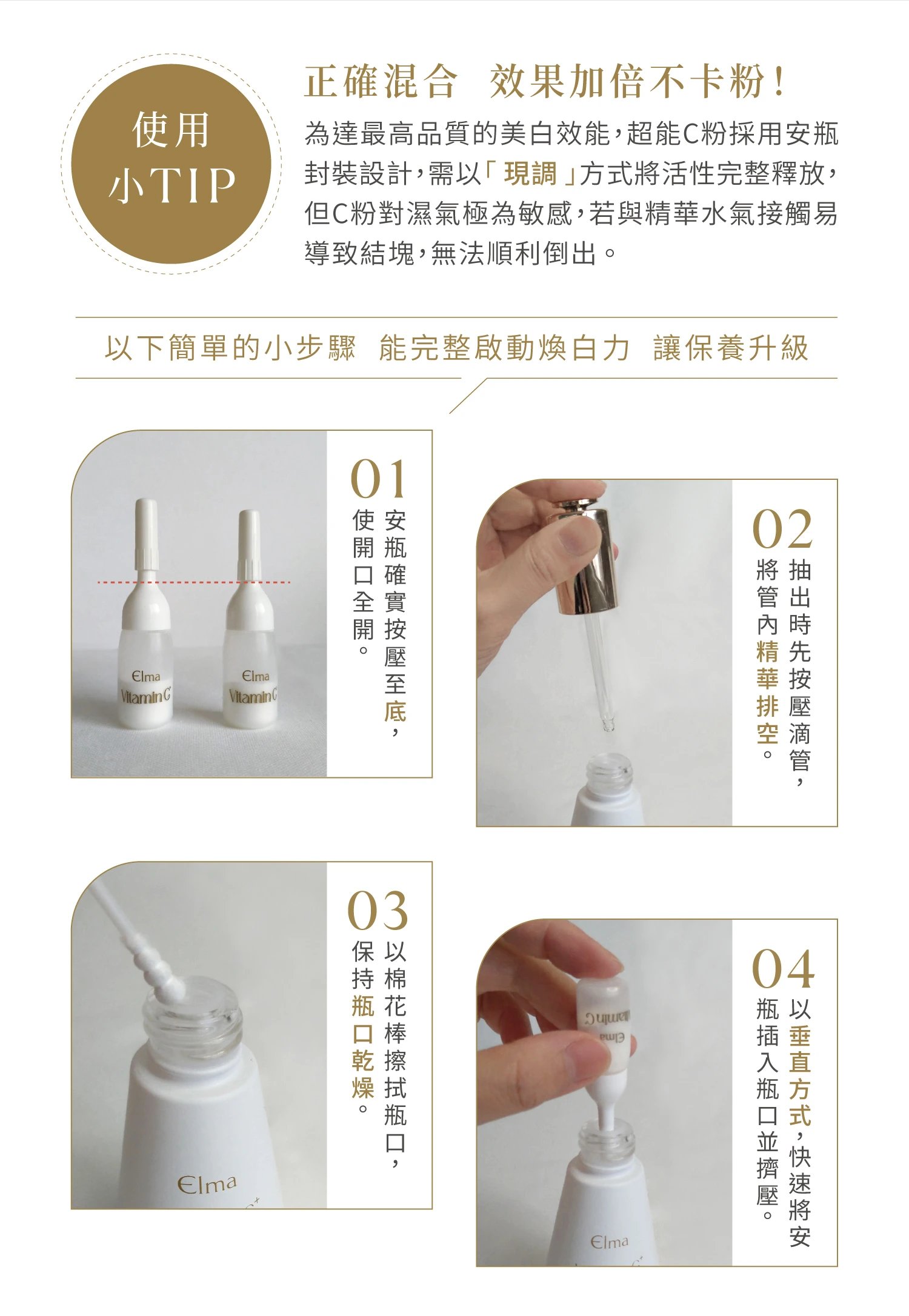 使用
小TIP

正確混合 效果加倍不卡粉！

為達最高品質的美白效能，超能C粉採用安瓶封裝設計，需以「現調」方式將活性完整釋放，但C粉對濕氣極為敏感，若與精華水氣接觸易導致結塊，無法順利倒出。

以下簡單的小步驟 能完整啟動煥白力 讓保養升級

Elma
Vitamin C
Elma
Vitamin C

01
安瓶確實按壓至底，使開口全開。

02
抽出時先按壓滴管，將管內精華排空。

Elma

03
以棉花棒擦拭瓶口，保持瓶口乾燥。

Elma
Vitamin C
Elma

04
以垂直方式，快速將安瓶插入瓶口並擠壓。